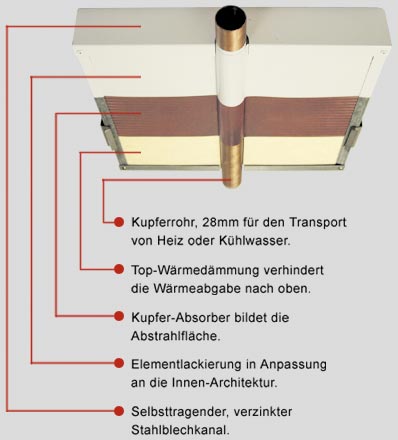 Kupferrohr, 28mm für den Transport von Heiz oder Kühlwasser.

Top-Wärmedämmung verhindert die Wärmeabgabe nach oben.

Kupfer-Absorber bildet die Abstrahlfläche.

Elementlackierung in Anpassung an die Innen-Architektur.

Selbsttragender, verzinkter Stahlblechkanal.